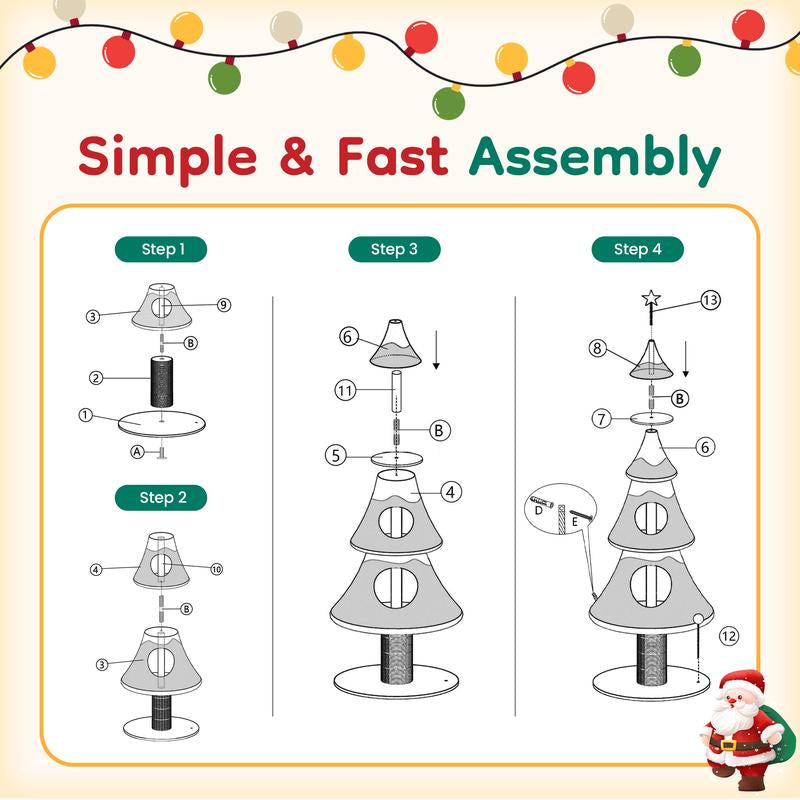 Simple & Fast Assembly

Step 1

3
9
B
2
1
A

Step 2

4
10
B
3

Step 3

6
11
B
5
4

Step 4

13
8
B
7
6
D
E
12