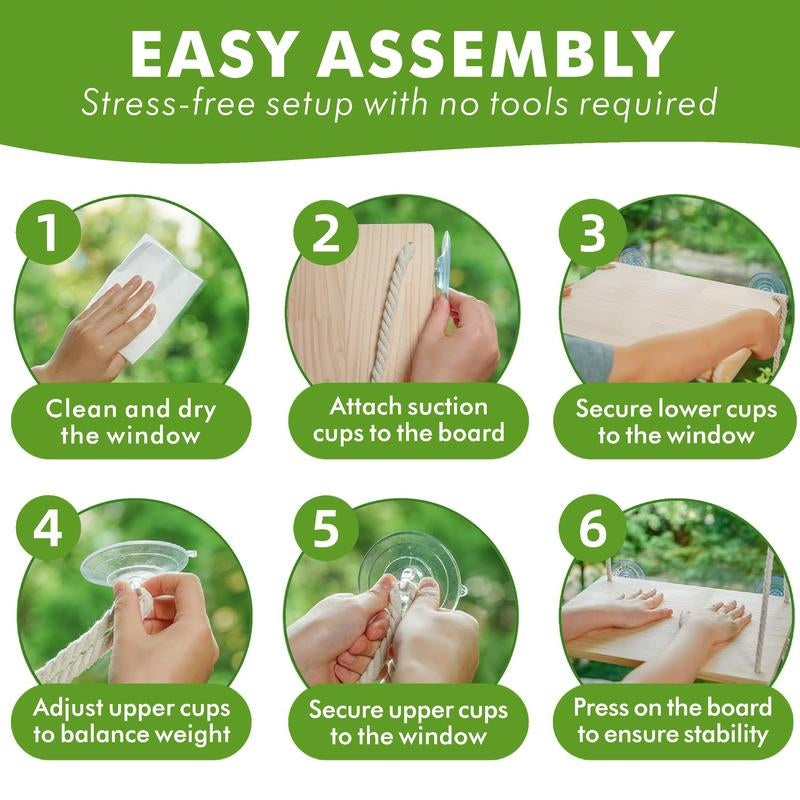 EASY ASSEMBLY
Stress-free setup with no tools required

1
Clean and dry the window

2
Attach suction cups to the board

3
Secure lower cups to the window

4
Adjust upper cups to balance weight

5
Secure upper cups to the window

6
Press on the board to ensure stability