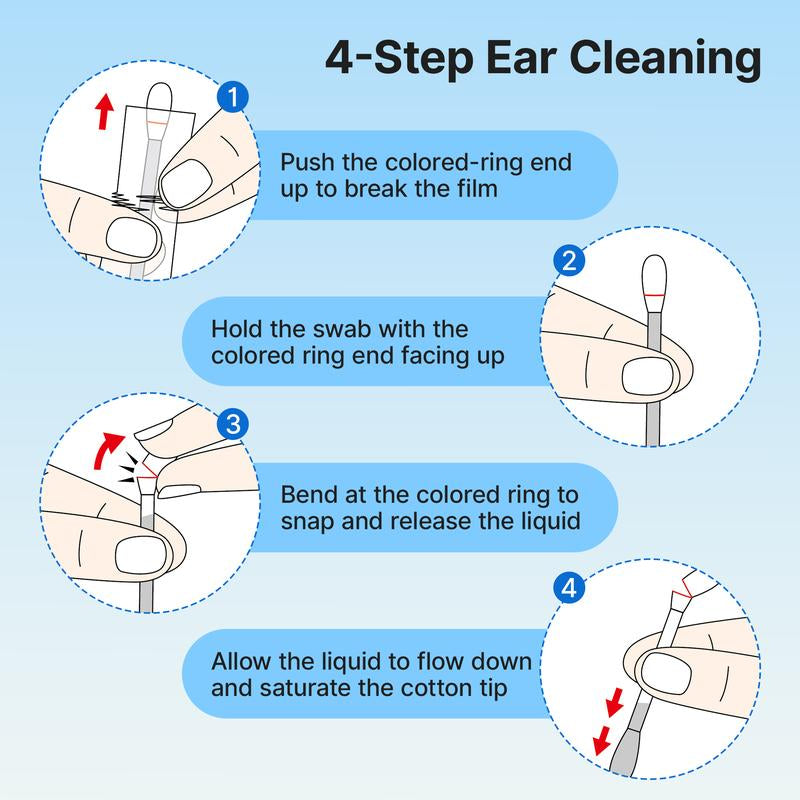 4-Step Ear Cleaning

1

Push the colored-ring end up to break the film

2

Hold the swab with the colored ring end facing up

3

Bend at the colored ring to snap and release the liquid

4

Allow the liquid to flow down and saturate the cotton tip