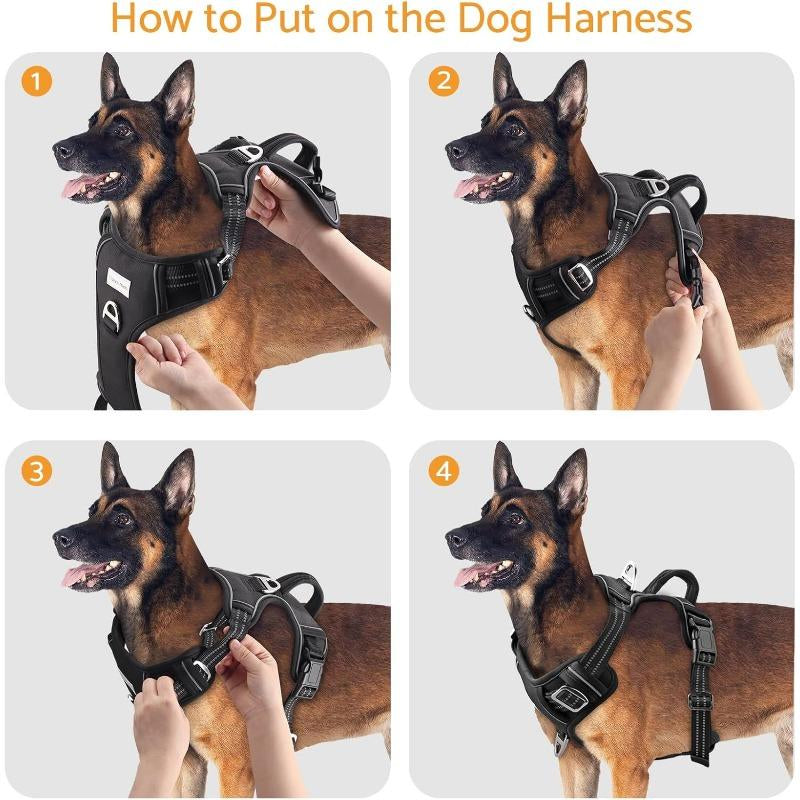 How to Put on the Dog Harness

1

2

3

4